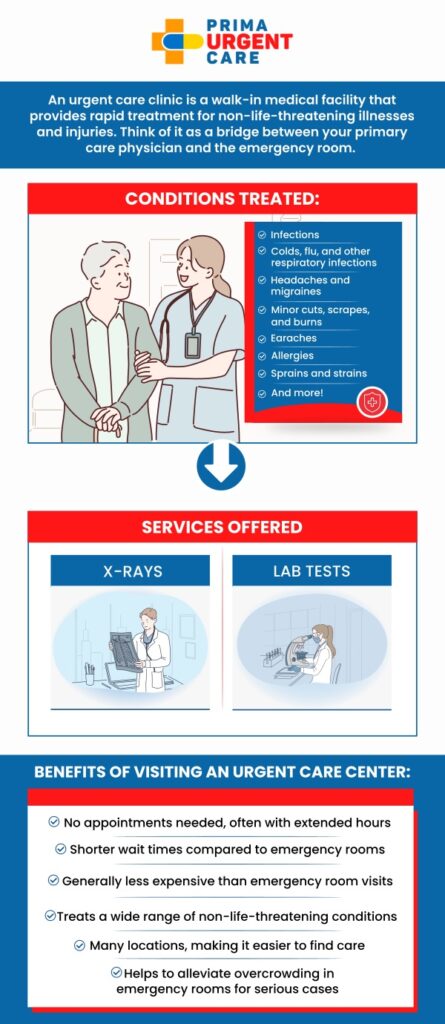 PRIMA URGENT CARE

An urgent care clinic is a walk-in medical facility that provides rapid treatment for non-life-threatening illnesses and injuries. Think of it as a bridge between your primary care physician and the emergency room.

CONDITIONS TREATED:

Infections
Colds, flu, and other respiratory infections
Headaches and migraines
Minor cuts, scrapes, and burns
Earaches
Allergies
Sprains and strains
And more!

SERVICES OFFERED

X-RAYS

LAB TESTS

BENEFITS OF VISITING AN URGENT CARE CENTER:

No appointments needed, often with extended hours
Shorter wait times compared to emergency rooms
Generally less expensive than emergency room visits
Treats a wide range of non-life-threatening conditions
Many locations, making it easier to find care
Helps to alleviate overcrowding in emergency rooms for serious cases